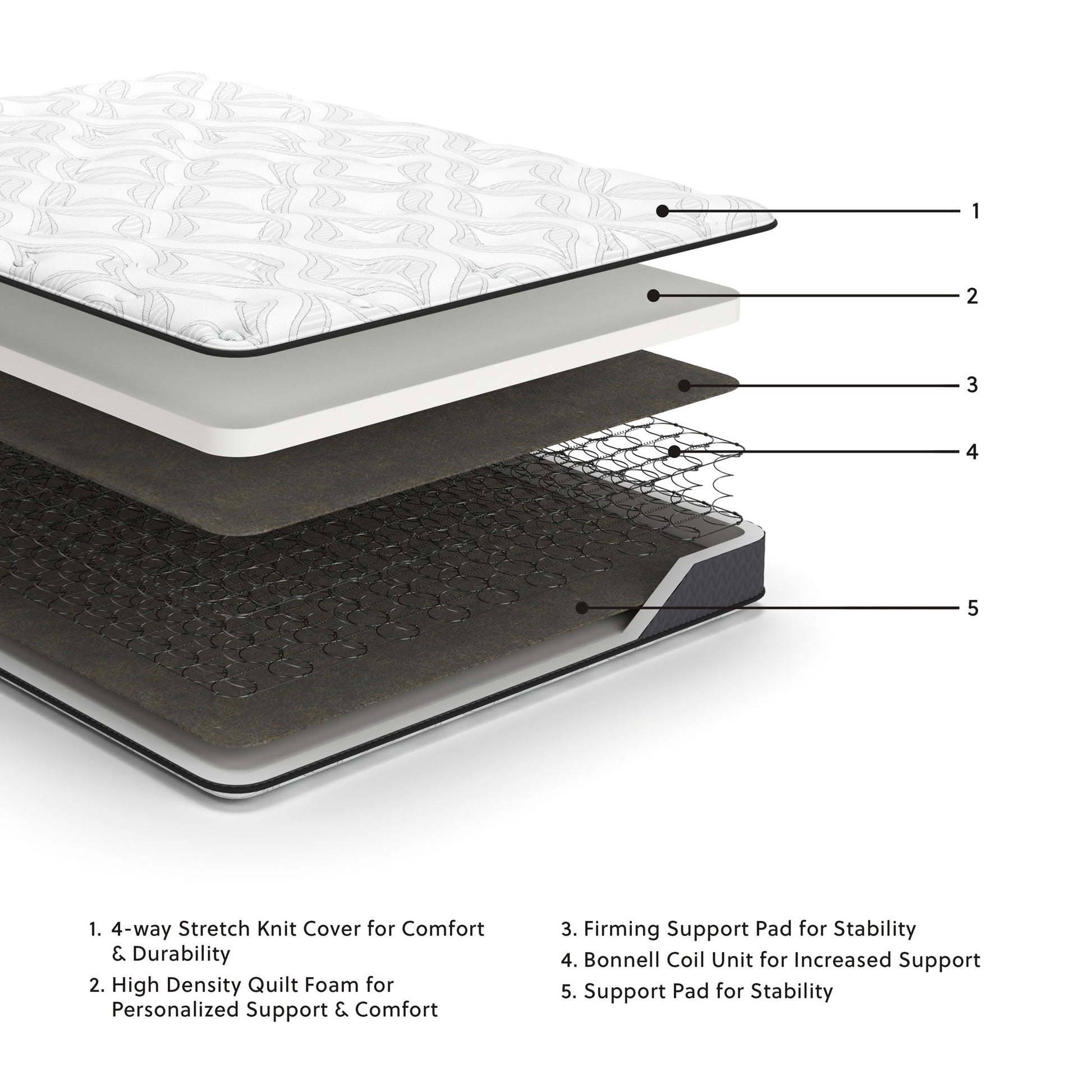 1
2
3
4
5

1. 4-way Stretch Knit Cover for Comfort & Durability
2. High Density Quilt Foam for Personalized Support & Comfort

3. Firming Support Pad for Stability
4. Bonnell Coil Unit for Increased Support
5. Support Pad for Stability