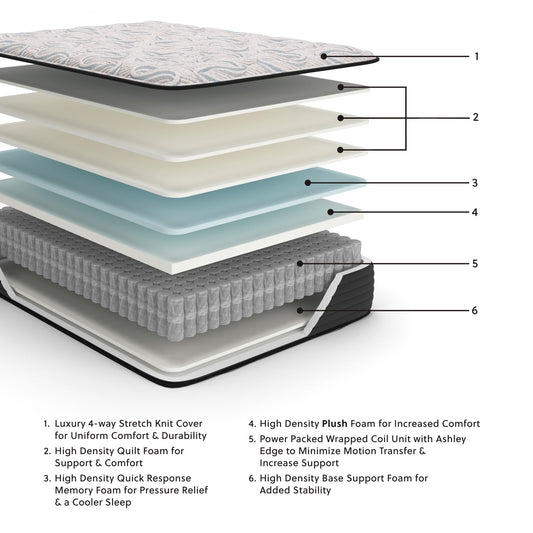 1

2

3

4

5

6

1. Luxury 4-way Stretch Knit Cover for Uniform Comfort & Durability

2. High Density Quilt Foam for Support & Comfort

3. High Density Quick Response Memory Foam for Pressure Relief & a Cooler Sleep

4. High Density Plush Foam for Increased Comfort

5. Power Packed Wrapped Coil Unit with Ashley Edge to Minimize Motion Transfer & Increase Support

6. High Density Base Support Foam for Added Stability